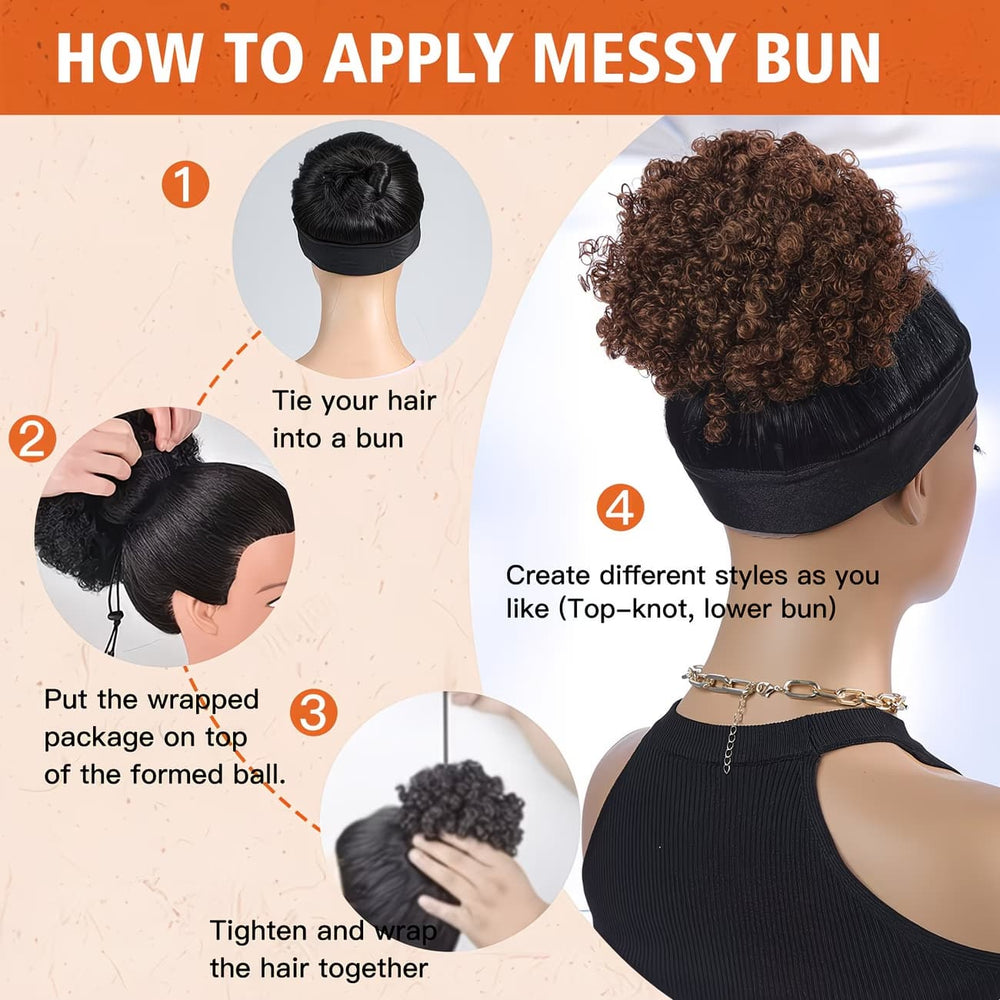 HOW TO APPLY MESSY BUN

1

Tie your hair into a bun

2

Put the wrapped package on top of the formed ball.

3

Tighten and wrap the hair together

4

Create different styles as you like (Top-knot, lower bun)